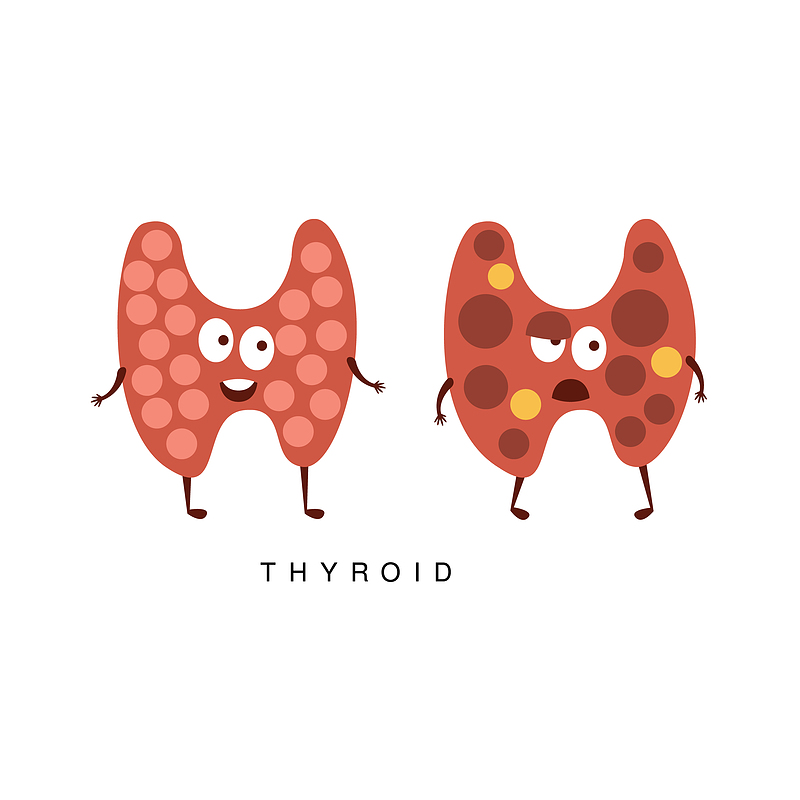 THYROID